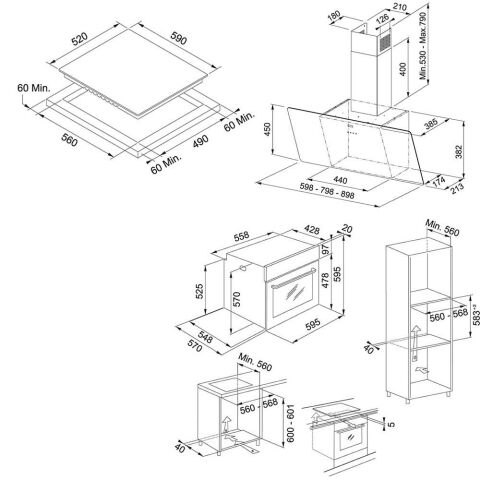 520
590
60 Min.
560
490
60 Min.
60 Min.

180
210
126
400
Min.530 - Max.790
450
385
382
440
598 - 798 - 898
174
213

558
428
20
97
525
570
478
595
595
548
570

Min. 560
560 - 568
$583^{+2}$
40

Min. 560
560 - 568
600 - 601
40
5