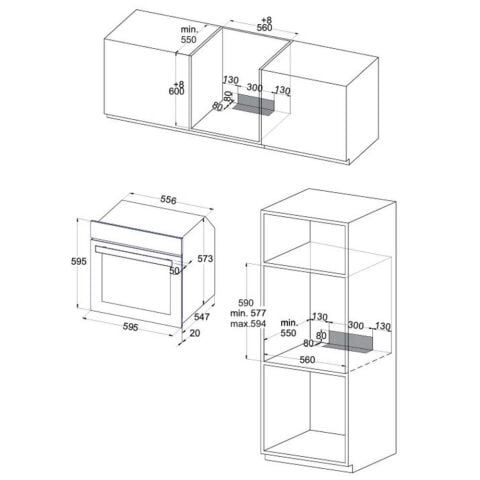 min.
550

+8
560

+8
600

130
300
130
80
80

556

595

573

50

547

595

20

590
min. 577
max.594

min.
550

130
300
130
80
80

560