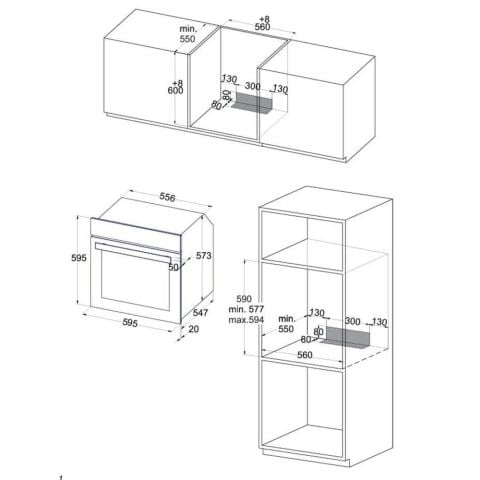 min.
550

+8
560

+8
600

130
300
130
80
80

556

595

573

50

547

595

20

590
min. 577
max.594

min.
550

130
300
130
80
80

560