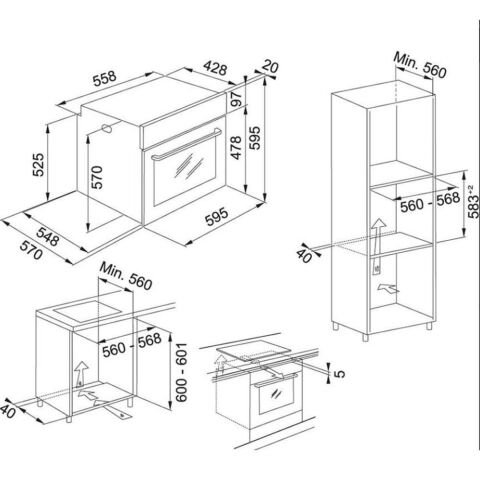 558
428
20
97
525
570
478
595
595
548
570
Min. 560
560 - 568
$583^{+2}$
40
Min. 560
560 - 568
600 - 601
40
5