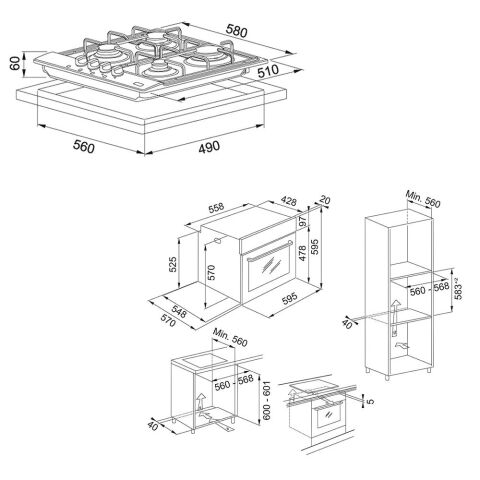 580
60
510
560
490

558
428
20
97
525
570
478
595
548
570
595

Min. 560
560 - 568
$583^{+2}$
40

Min. 560
560 - 568
600 - 601
40
5