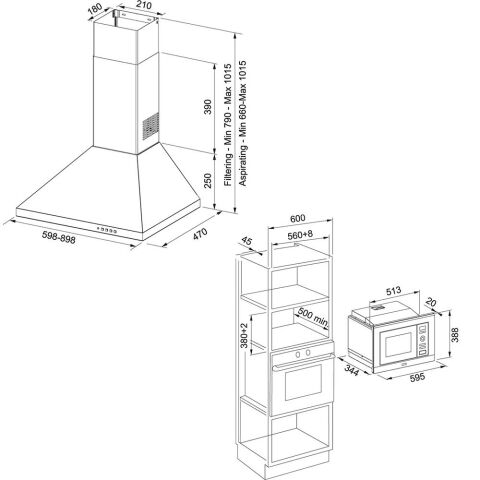 180
210
390
250
Filtering - Min 790 - Max 1015
Aspirating - Min 660-Max 1015
598-898
470
600
560+8
45
500 min.
380+2
513
20
388
344
595