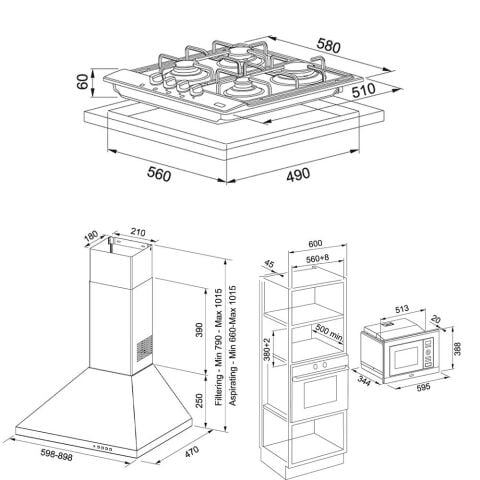 580
60
510
560
490

180
210
390
250
Filtering - Min 790 - Max 1015
Aspirating - Min 660-Max 1015
598-898
470

600
560+8
45
500 min.
380+2

513
20
388
344
595