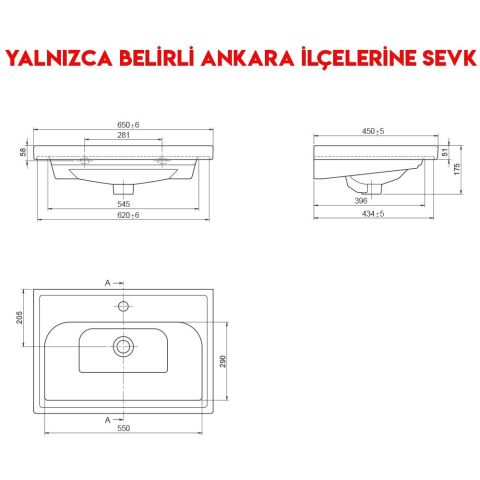 YALNIZCA BELİRLİ ANKARA İLÇELERİNE SEVK

650±6
281
58
545
620±6

450±5
51
175
396
434±5

A
205
290
A
550