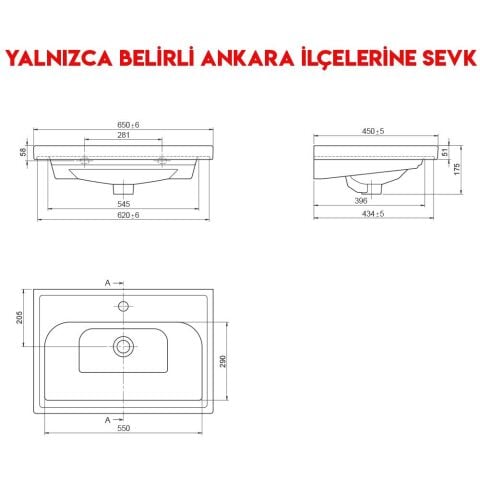 YALNIZCA BELİRLİ ANKARA İLÇELERİNE SEVK

650±6
281
58
545
620±6

450±5
51
175
396
434±5

A
205
290
A
550