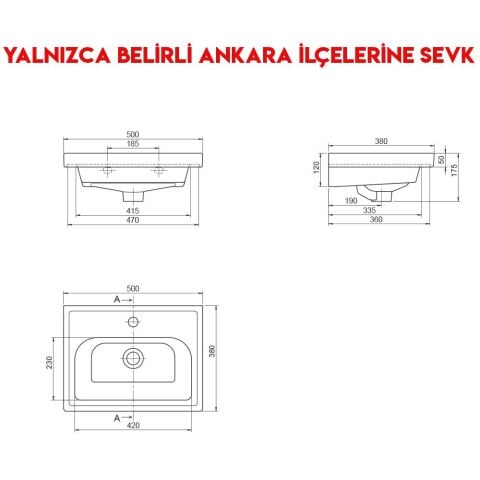 YALNIZCA BELİRLİ ANKARA İLÇELERİNE SEVK

500
185
415
470

380
120
50
175
190
335
360

500
A
230
380
A
420