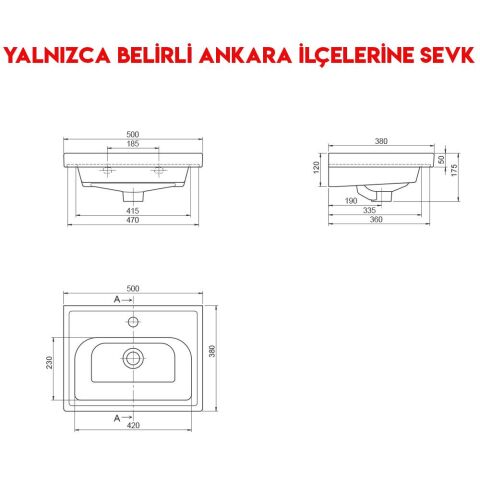 YALNIZCA BELİRLİ ANKARA İLÇELERİNE SEVK

500
185
415
470

380
120
50
175
190
335
360

500
A
230
380
A
420