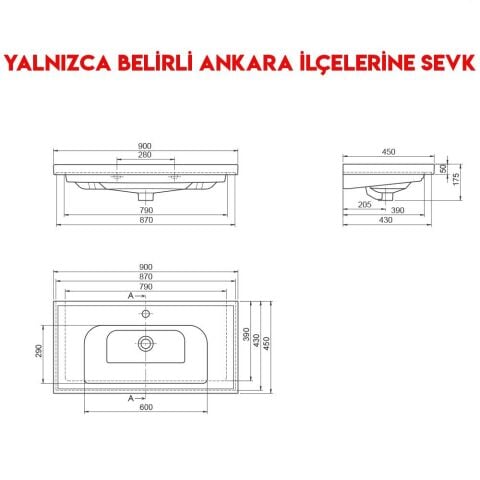 YALNIZCA BELİRLİ ANKARA İLÇELERİNE SEVK

900
280
790
870

450
50
175
205
390
430

900
870
790
A
290
390
430
450
A
600