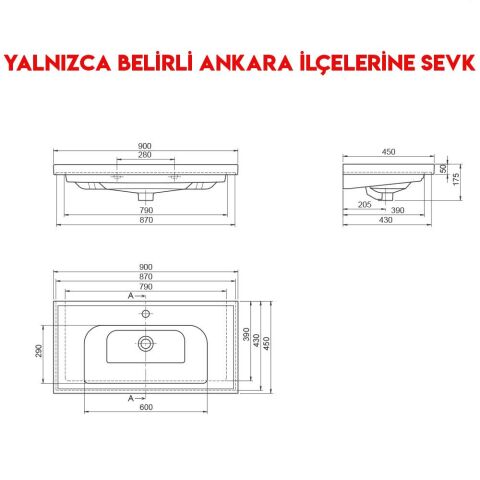 YALNIZCA BELİRLİ ANKARA İLÇELERİNE SEVK

900
280
790
870

450
50
175
205
390
430

900
870
790
A
290
390
430
450
A
600