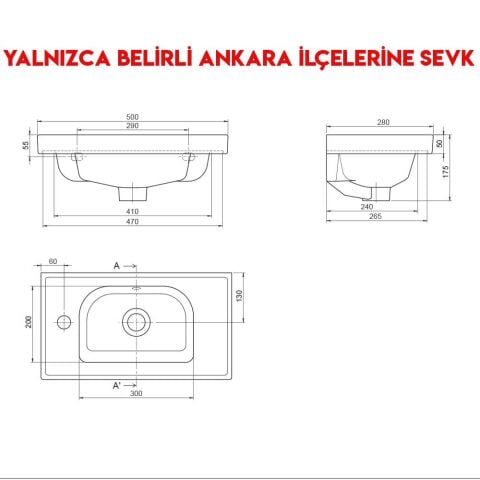 YALNIZCA BELİRLİ ANKARA İLÇELERİNE SEVK

500
290
55
410
470

280
50
175
240
265

60
A
130
200
A'
300