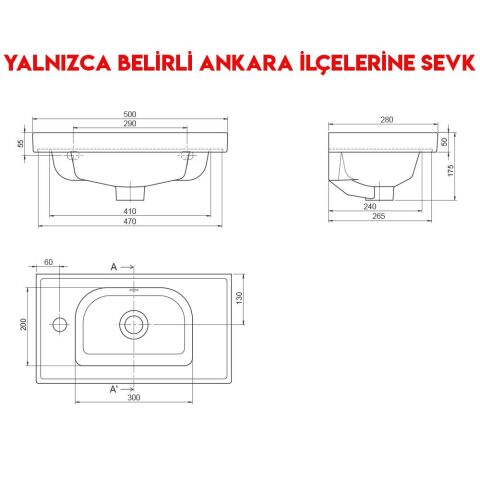 YALNIZCA BELİRLİ ANKARA İLÇELERİNE SEVK

500
290
55
410
470

280
50
175
240
265

60
A
130
200
A'
300