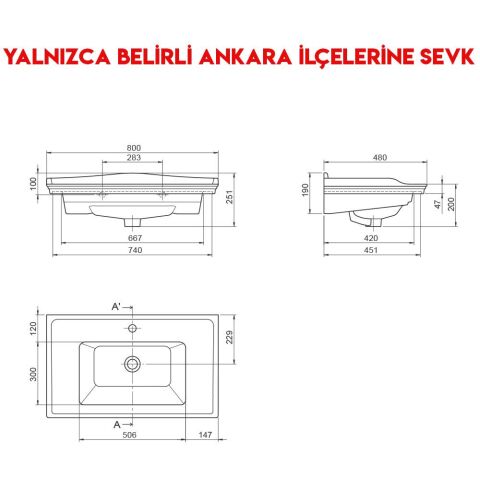 YALNIZCA BELİRLİ ANKARA İLÇELERİNE SEVK

800
283
100
251
667
740

480
190
47
200
420
451

A'
120
229
300
A
506
147