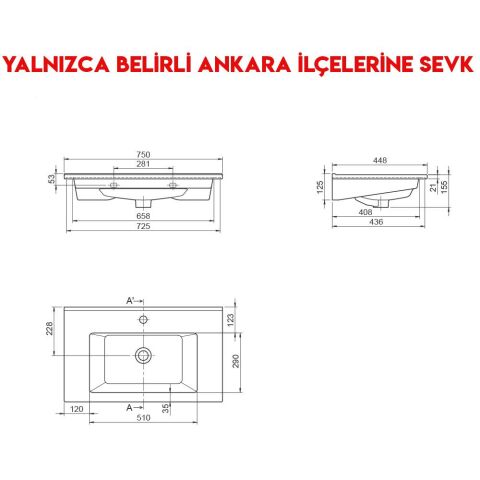 YALNIZCA BELİRLİ ANKARA İLÇELERİNE SEVK

750
281
53
658
725

448
125
21
155
408
436

A'
228
123
290
120
A
35
510