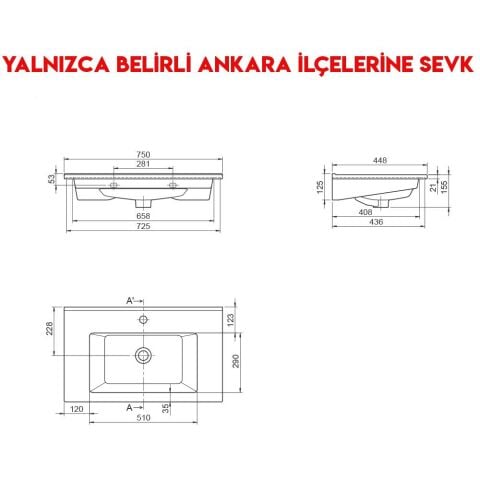 YALNIZCA BELİRLİ ANKARA İLÇELERİNE SEVK

750
281
53
658
725

448
125
21
155
408
436

A'
228
123
290
120
A
35
510