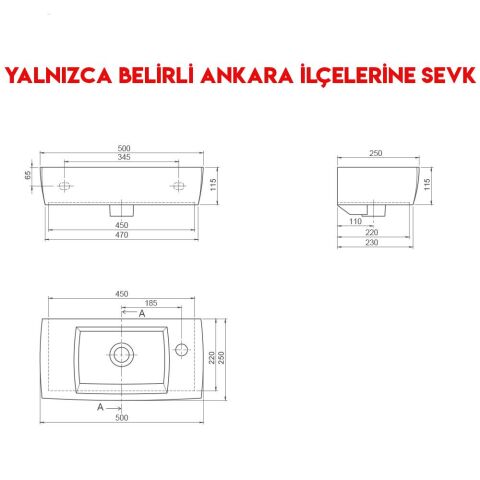 YALNIZCA BELİRLİ ANKARA İLÇELERİNE SEVK

500
345
65
115
450
470

250
115
110
220
230

450
185
A
220
250
A
500