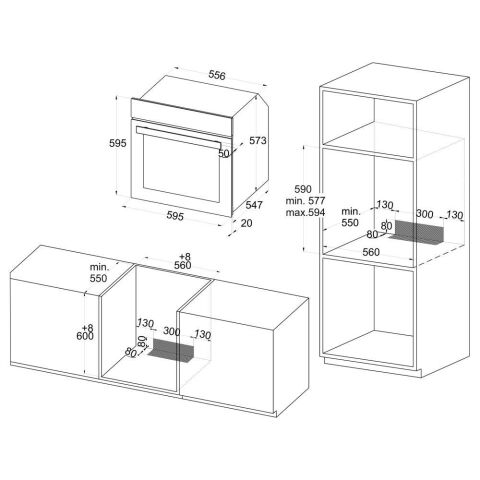 556
595
573
50
547
595
20

590
min. 577
max.594
min.
550
130
300
130
80
80
560

+8
560
min.
550
+8
600
130
300
130
80
80