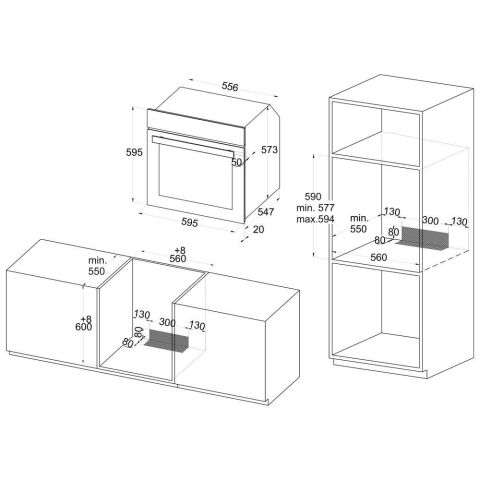 556
595
573
50
547
595
20

590
min. 577
max.594
min.
550
130
300
130
80
80
560

min.
550
+8
560
+8
600
130
300
130
80
80