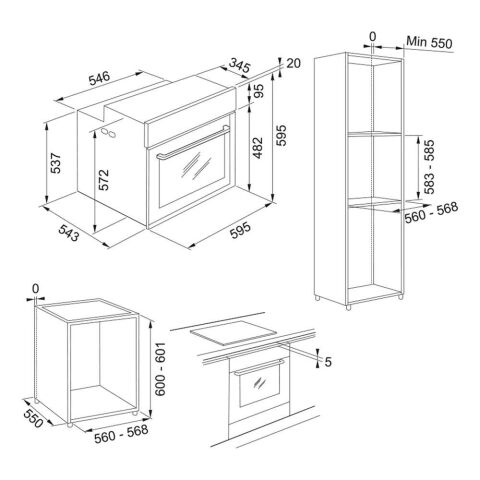 546
345
20
95
537
572
482
595
543
595
0
Min 550
583 - 585
560 - 568
0
600 - 601
550
560 - 568
5